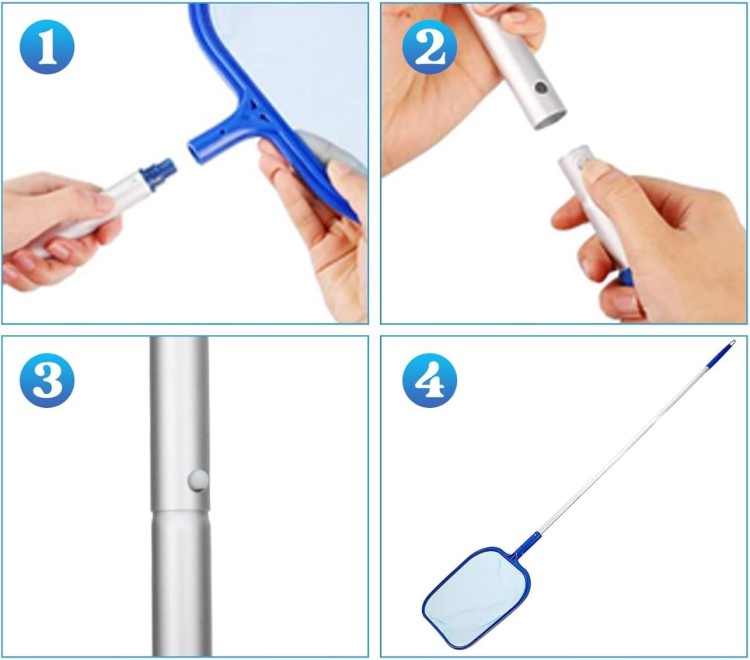 1

2

3

4