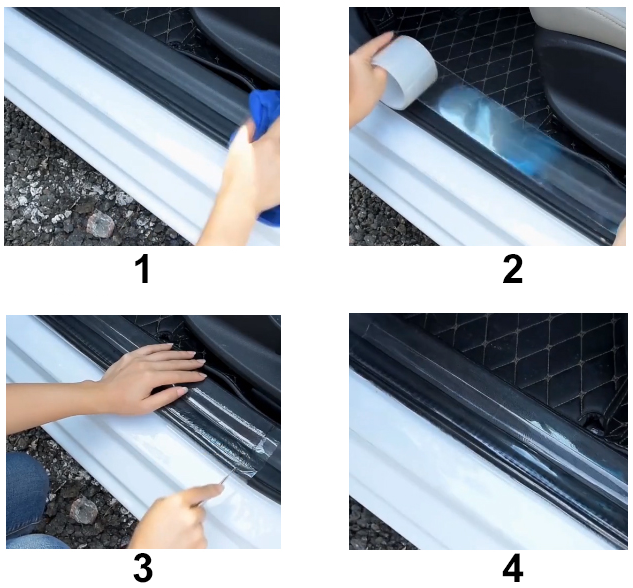 1

2

3

4