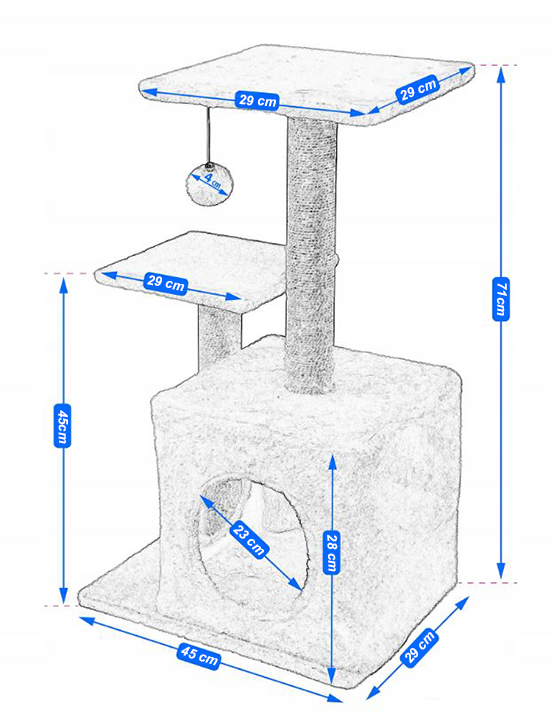 29 cm
29 cm
4 cm
29 cm
71cm
45cm
23 cm
28 cm
45 cm
29 cm